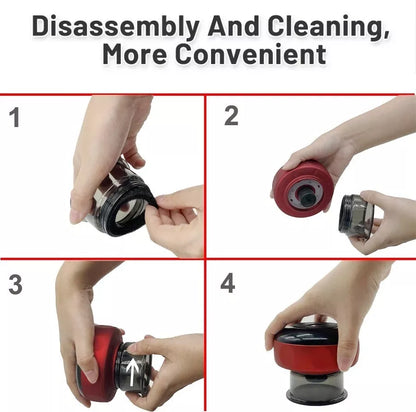 Disassembly And Cleaning, More Convenient

1

2

3

4